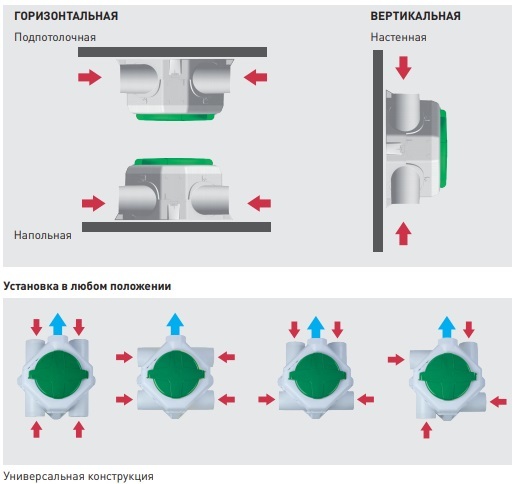 ГОРИЗОНТАЛЬНАЯ

Подпотолочная

Напольная

ВЕРТИКАЛЬНАЯ

Настенная

Установка в любом положении

Универсальная конструкция